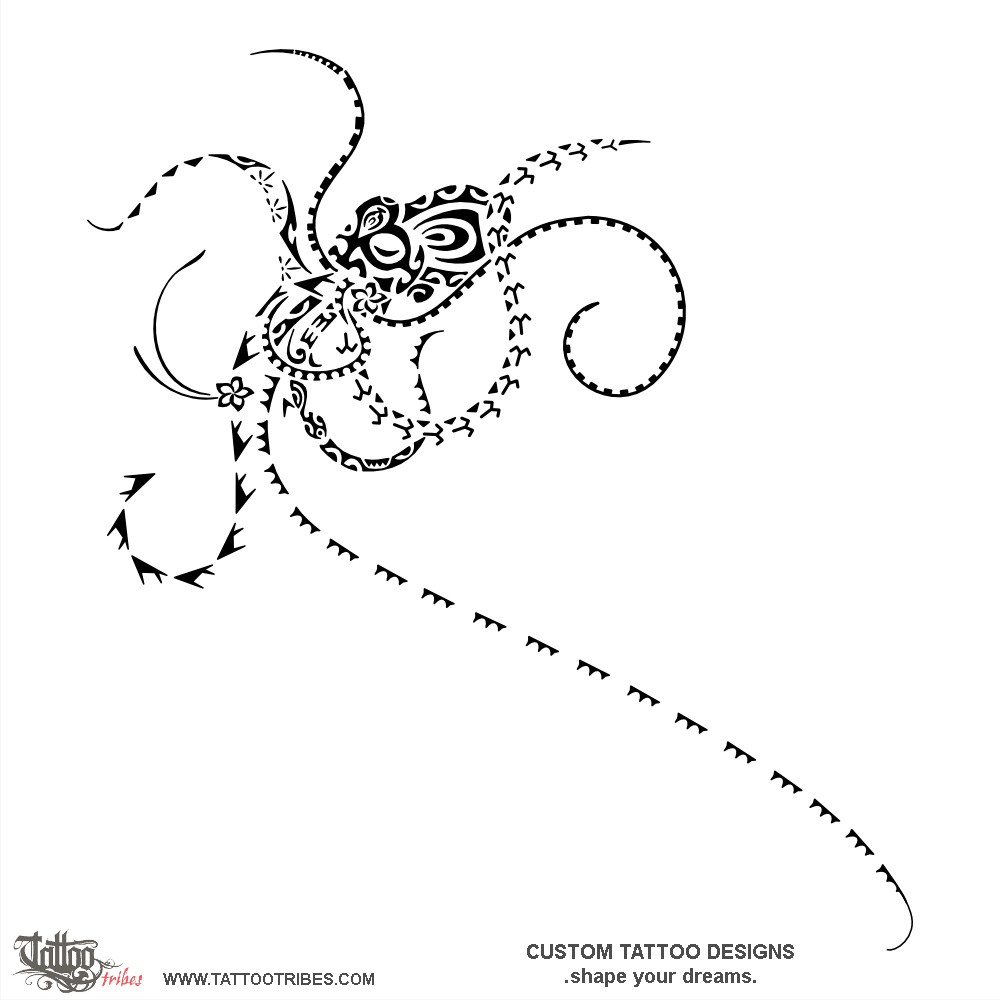 Tattoo tribes WWW.TATTOOTRIBES.COM

CUSTOM TATTOO DESIGNS
.shape your dreams.